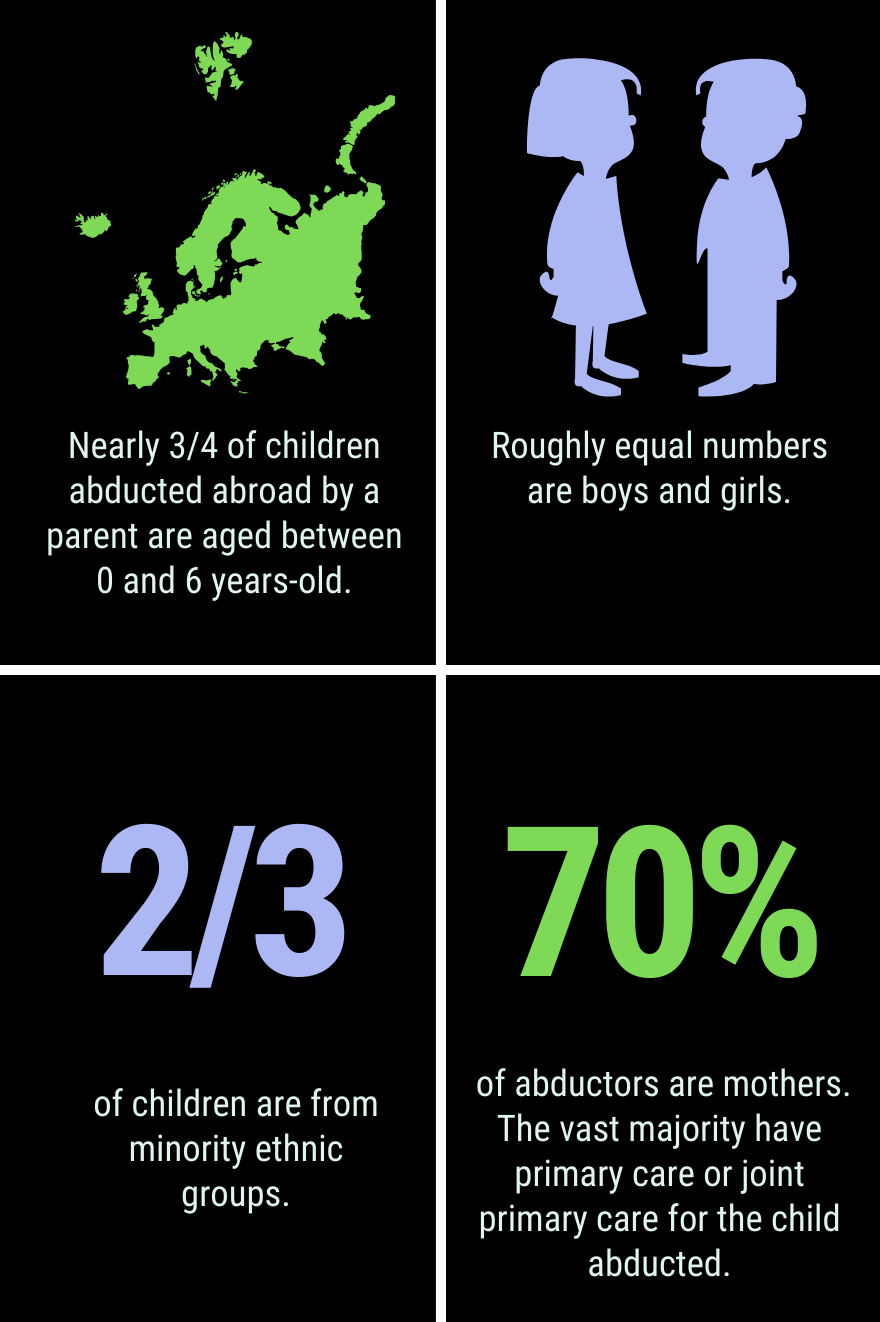 Nearly 3/4 of children abducted abroad by a parent are aged between 0 and 6 years-old.

Roughly equal numbers are boys and girls.

2/3

of children are from minority ethnic groups.

70%

of abductors are mothers. The vast majority have primary care or joint primary care for the child abducted.