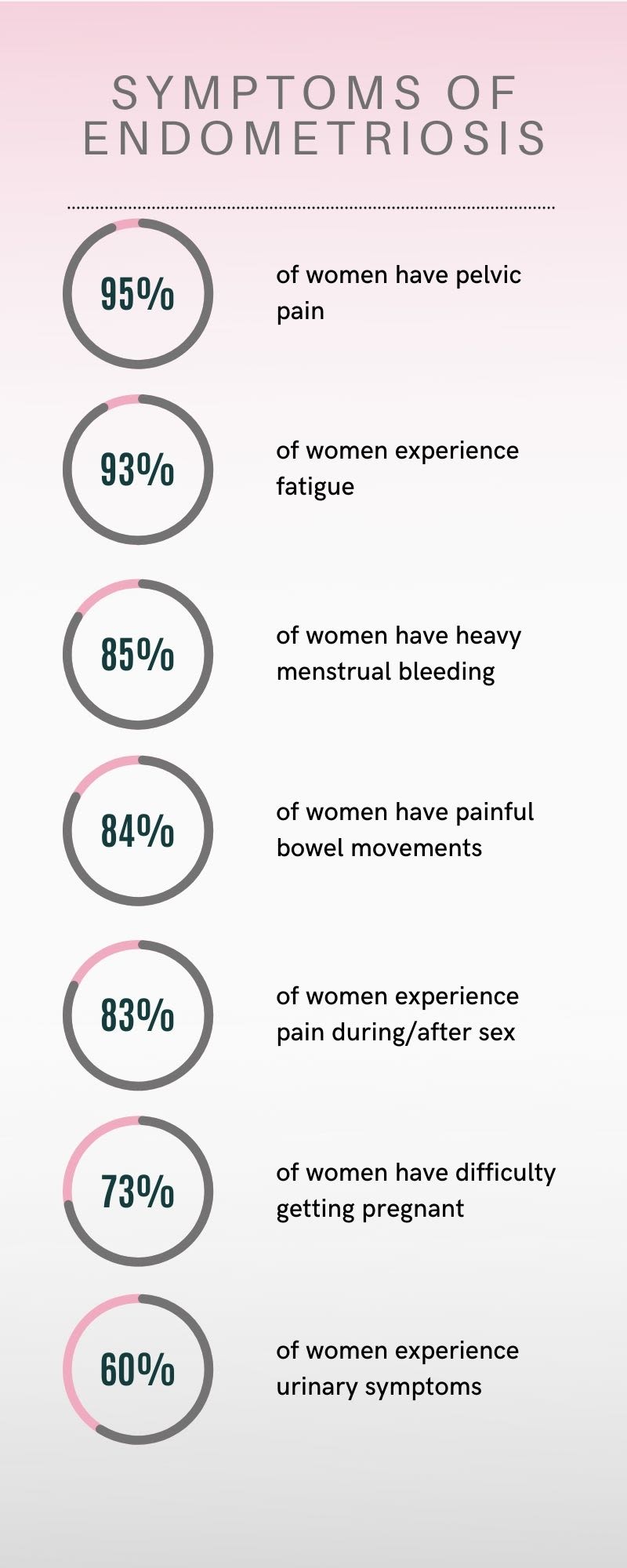 SYMPTOMS OF ENDOMETRIOSIS

95%

of women have pelvic pain

93%

of women experience fatigue

85%

of women have heavy menstrual bleeding

84%

of women have painful bowel movements

83%

of women experience pain during/after sex

73%

of women have difficulty getting pregnant

60%

of women experience urinary symptoms