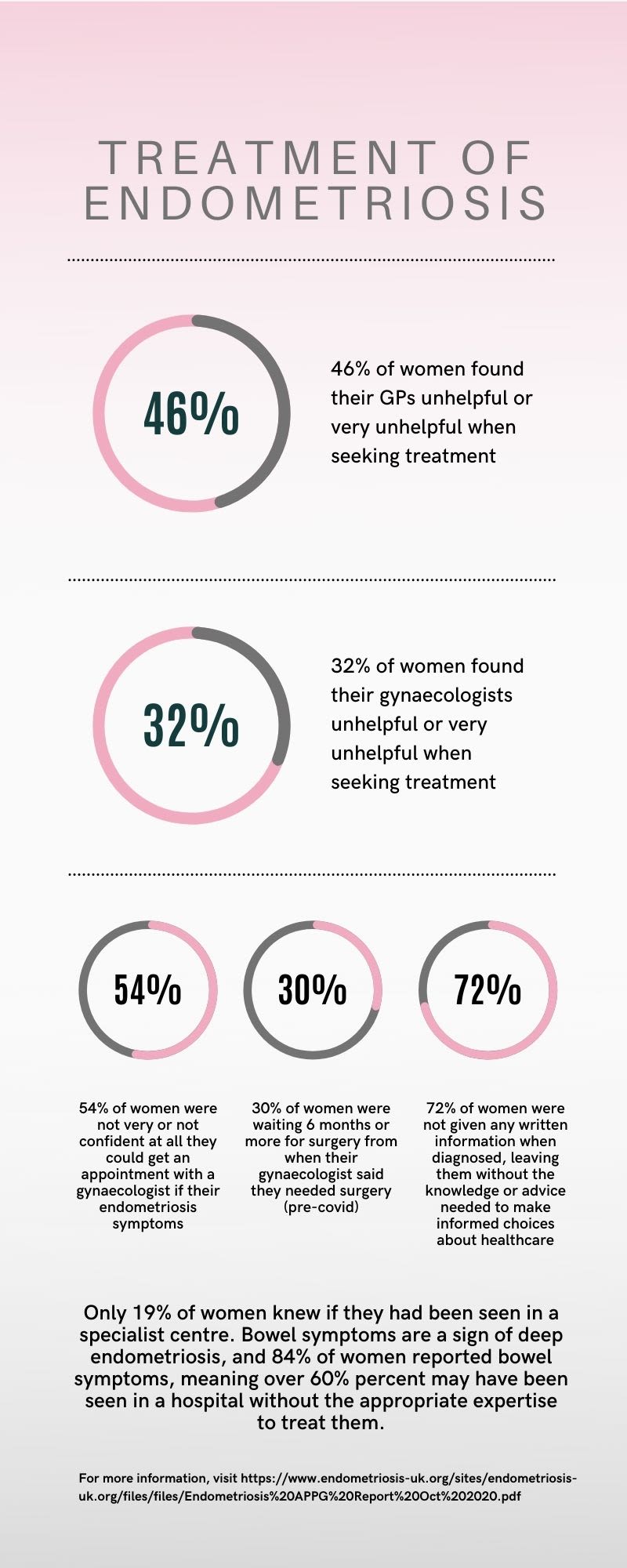 TREATMENT OF ENDOMETRIOSIS

46%

46% of women found their GPs unhelpful or very unhelpful when seeking treatment

32%

32% of women found their gynaecologists unhelpful or very unhelpful when seeking treatment

54%

30%

72%

54% of women were not very or not confident at all they could get an appointment with a gynaecologist if their endometriosis symptoms

30% of women were waiting 6 months or more for surgery from when their gynaecologist said they needed surgery (pre-covid)

72% of women were not given any written information when diagnosed, leaving them without the knowledge or advice needed to make informed choices about healthcare

Only 19% of women knew if they had been seen in a specialist centre. Bowel symptoms are a sign of deep endometriosis, and 84% of women reported bowel symptoms, meaning over 60% percent may have been seen in a hospital without the appropriate expertise to treat them.

For more information, visit https://www.endometriosis-uk.org/sites/endometriosis-uk.org/files/files/Endometriosis%20APPG%20Report%20Oct%202020.pdf