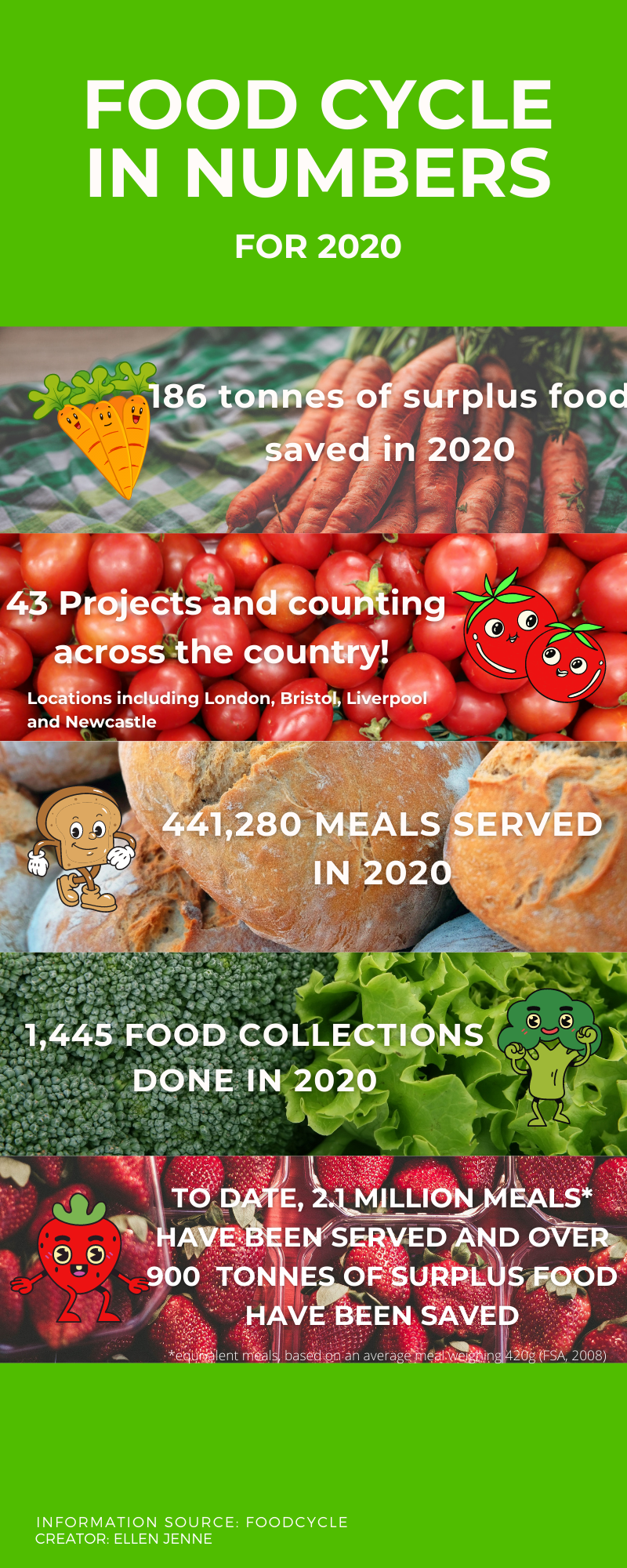 FOOD CYCLE IN NUMBERS

FOR 2020

186 tonnes of surplus food saved in 2020

43 Projects and counting across the country!

Locations including London, Bristol, Liverpool and Newcastle

441,280 MEALS SERVED IN 2020

1,445 FOOD COLLECTIONS DONE IN 2020

TO DATE, 2.1 MILLION MEALS* HAVE BEEN SERVED AND OVER 900 TONNES OF SURPLUS FOOD HAVE BEEN SAVED

*equivalent meals, based on an average meal weighing 420g (FSA, 2008)

INFORMATION SOURCE: FOODCYCLE
CREATOR: ELLEN JENNE