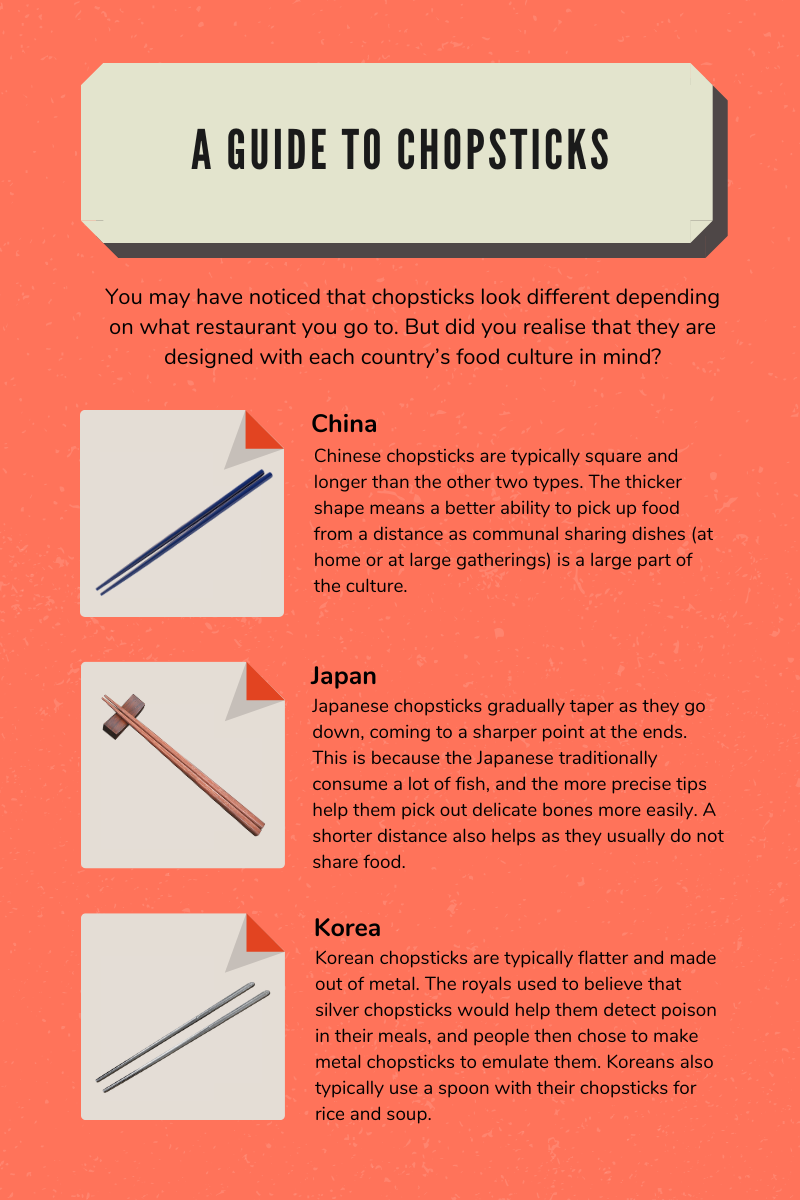 A GUIDE TO CHOPSTICKS

You may have noticed that chopsticks look different depending on what restaurant you go to. But did you realise that they are designed with each country's food culture in mind?

China
Chinese chopsticks are typically square and longer than the other two types. The thicker shape means a better ability to pick up food from a distance as communal sharing dishes (at home or at large gatherings) is a large part of the culture.

Japan
Japanese chopsticks gradually taper as they go down, coming to a sharper point at the ends. This is because the Japanese traditionally consume a lot of fish, and the more precise tips help them pick out delicate bones more easily. A shorter distance also helps as they usually do not share food.

Korea
Korean chopsticks are typically flatter and made out of metal. The royals used to believe that silver chopsticks would help them detect poison in their meals, and people then chose to make metal chopsticks to emulate them. Koreans also typically use a spoon with their chopsticks for rice and soup.