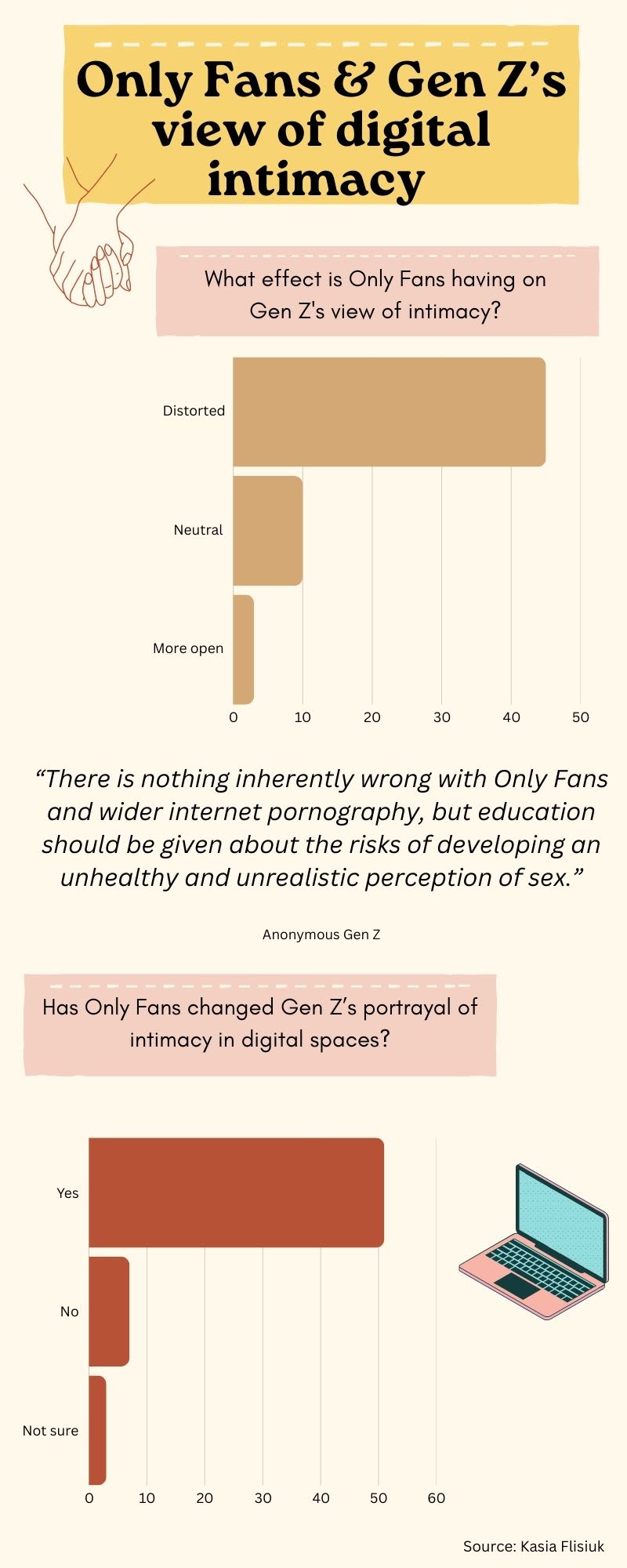 Only Fans & Gen Z's view of digital intimacy

What effect is Only Fans having on Gen Z's view of intimacy?

Distorted
Neutral
More open

0 10 20 30 40 50

"There is nothing inherently wrong with Only Fans and wider internet pornography, but education should be given about the risks of developing an unhealthy and unrealistic perception of sex."

Anonymous Gen Z

Has Only Fans changed Gen Z's portrayal of intimacy in digital spaces?

Yes
No
Not sure

0 10 20 30 40 50 60

Source: Kasia Flisiuk