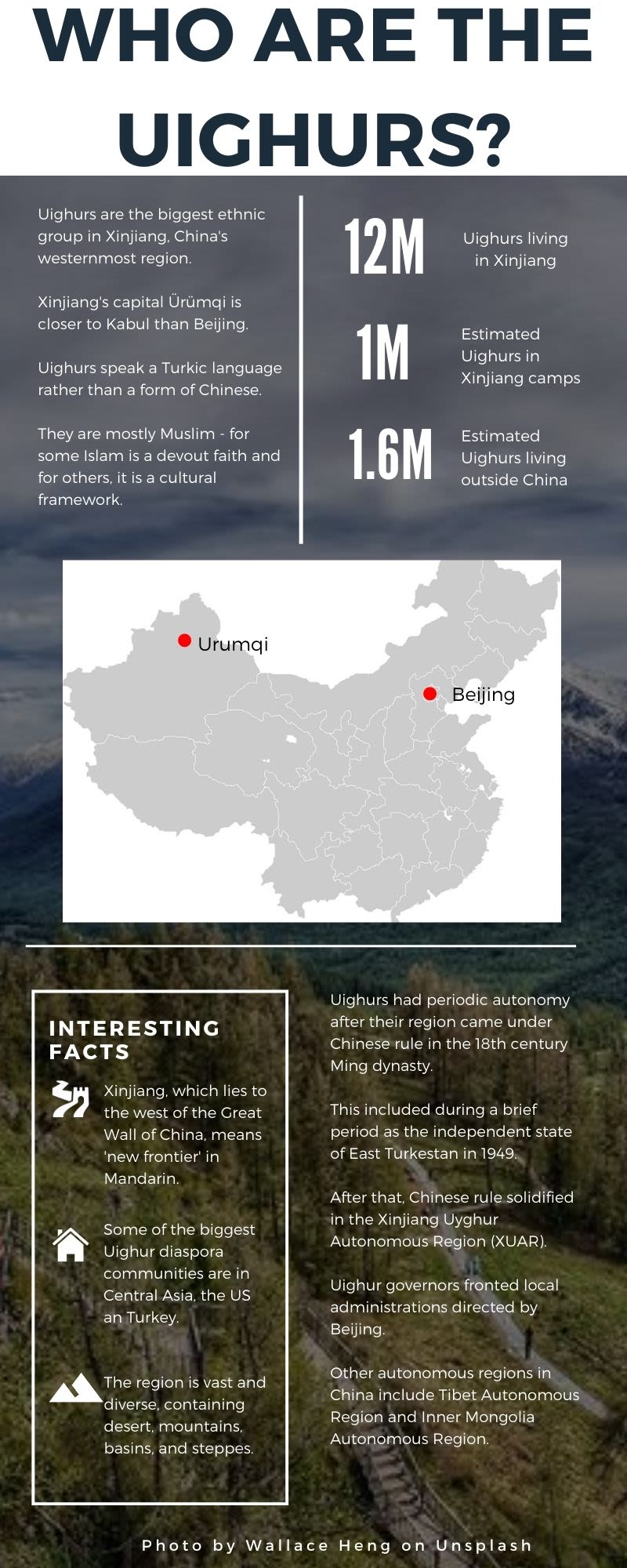 WHO ARE THE UIGHURS?

Uighurs are the biggest ethnic group in Xinjiang, China's westernmost region.

Xinjiang's capital Ürümqi is closer to Kabul than Beijing.

Uighurs speak a Turkic language rather than a form of Chinese.

They are mostly Muslim - for some Islam is a devout faith and for others, it is a cultural framework.

12M Uighurs living in Xinjiang

1M Estimated Uighurs in Xinjiang camps

1.6M Estimated Uighurs living outside China

Urumqi

Beijing

INTERESTING FACTS

Xinjiang, which lies to the west of the Great Wall of China, means 'new frontier' in Mandarin.

Some of the biggest Uighur diaspora communities are in Central Asia, the US an Turkey.

The region is vast and diverse, containing desert, mountains, basins, and steppes.

Uighurs had periodic autonomy after their region came under Chinese rule in the 18th century Ming dynasty.

This included during a brief period as the independent state of East Turkestan in 1949.

After that, Chinese rule solidified in the Xinjiang Uyghur Autonomous Region (XUAR).

Uighur governors fronted local administrations directed by Beijing.

Other autonomous regions in China include Tibet Autonomous Region and Inner Mongolia Autonomous Region.

Photo by Wallace Heng on Unsplash