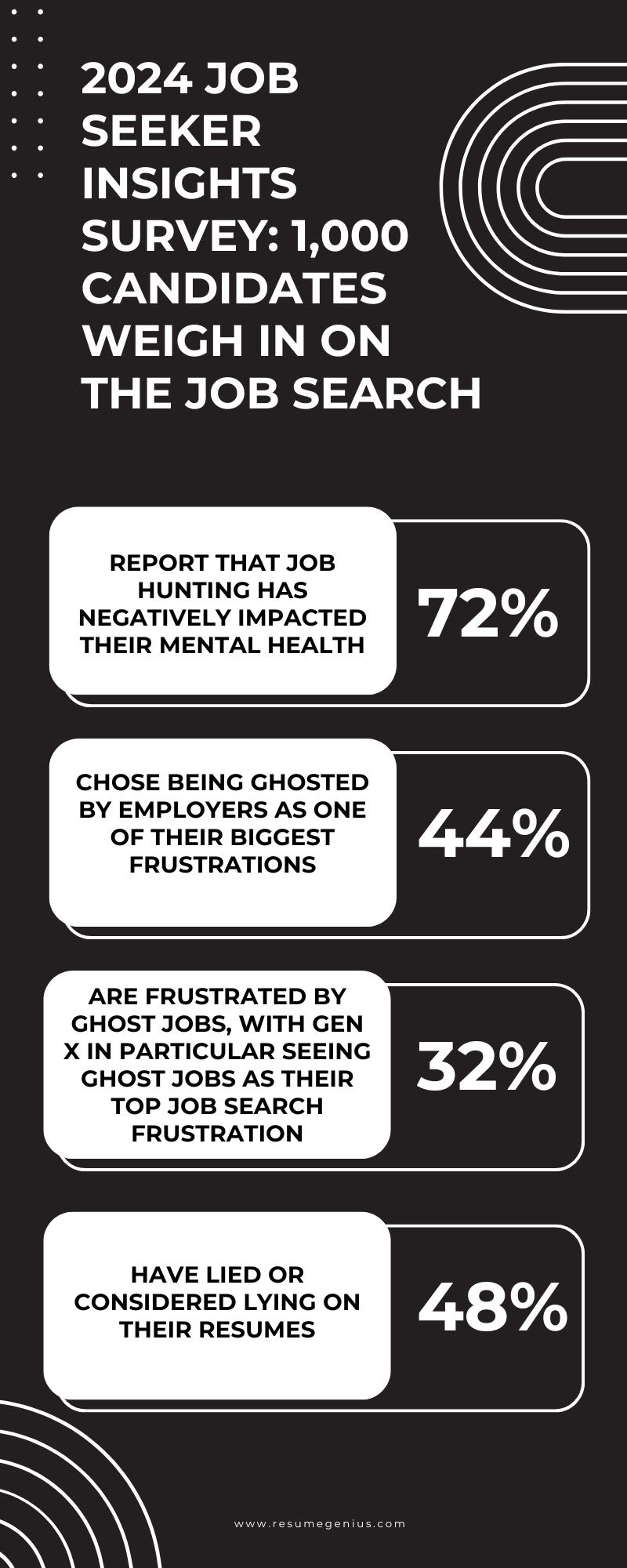 2024 JOB SEEKER INSIGHTS SURVEY: 1,000 CANDIDATES WEIGH IN ON THE JOB SEARCH

REPORT THAT JOB HUNTING HAS NEGATIVELY IMPACTED THEIR MENTAL HEALTH

72%

CHOSE BEING GHOSTED BY EMPLOYERS AS ONE OF THEIR BIGGEST FRUSTRATIONS

44%

ARE FRUSTRATED BY GHOST JOBS, WITH GEN X IN PARTICULAR SEEING GHOST JOBS AS THEIR TOP JOB SEARCH FRUSTRATION

32%

HAVE LIED OR CONSIDERED LYING ON THEIR RESUMES

48%

www.resumegenius.com