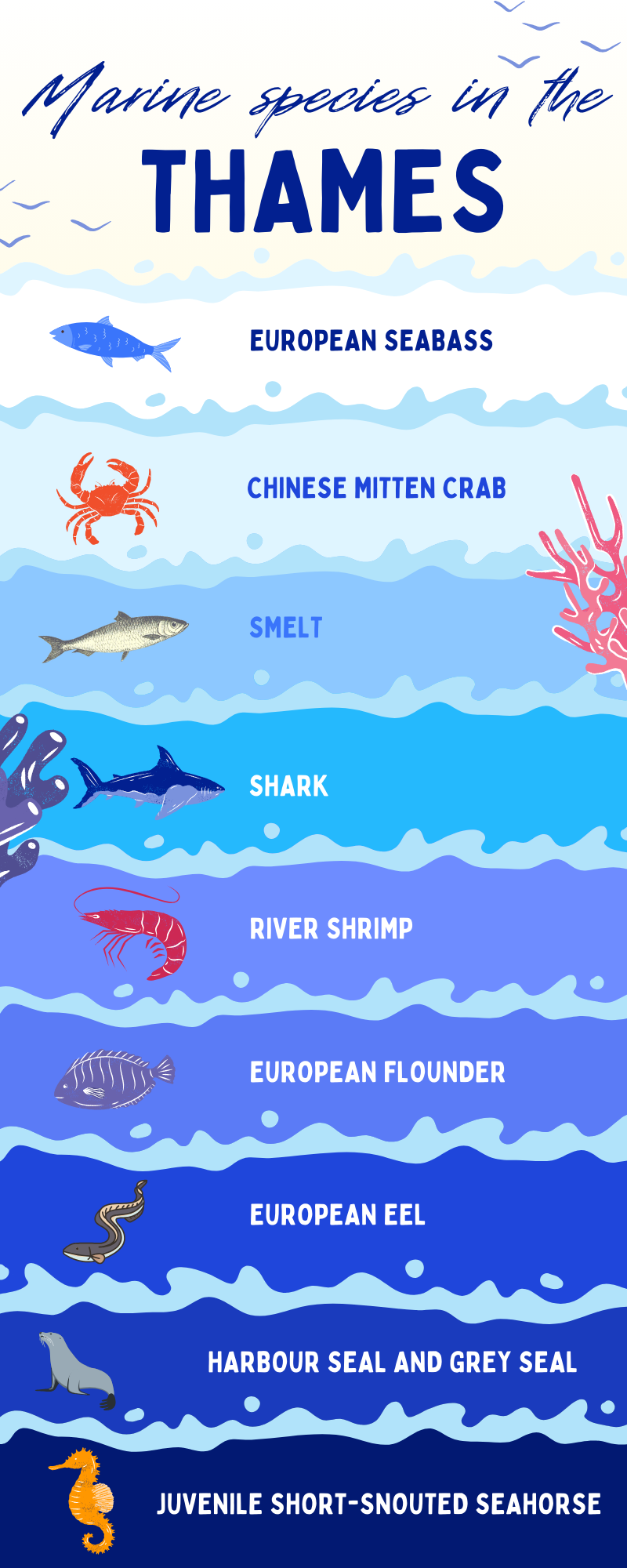 Marine species in the
THAMES

EUROPEAN SEABASS

CHINESE MITTEN CRAB

SMELT

SHARK

RIVER SHRIMP

EUROPEAN FLOUNDER

EUROPEAN EEL

HARBOUR SEAL AND GREY SEAL

JUVENILE SHORT-SNOUTED SEAHORSE