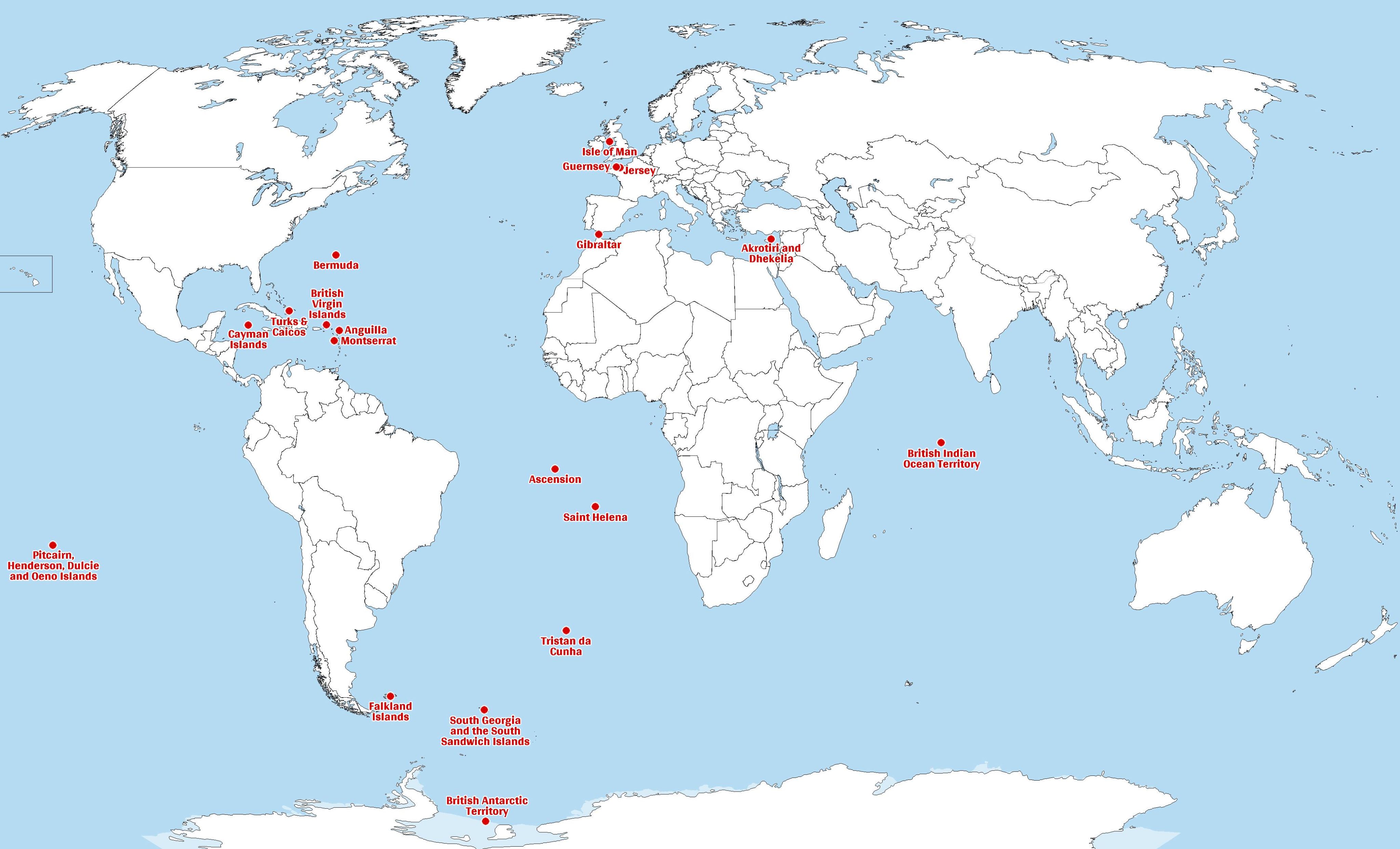 Isle of Man
Guernsey
Jersey
Gibraltar
Akrotiri and Dhekelia
Bermuda
British Virgin Islands
Turks & Caicos
Cayman Islands
Anguilla
Montserrat
British Indian Ocean Territory
Ascension
Saint Helena
Pitcairn, Henderson, Dulcie and Oeno Islands
Tristan da Cunha
Falkland Islands
South Georgia and the South Sandwich Islands
British Antarctic Territory