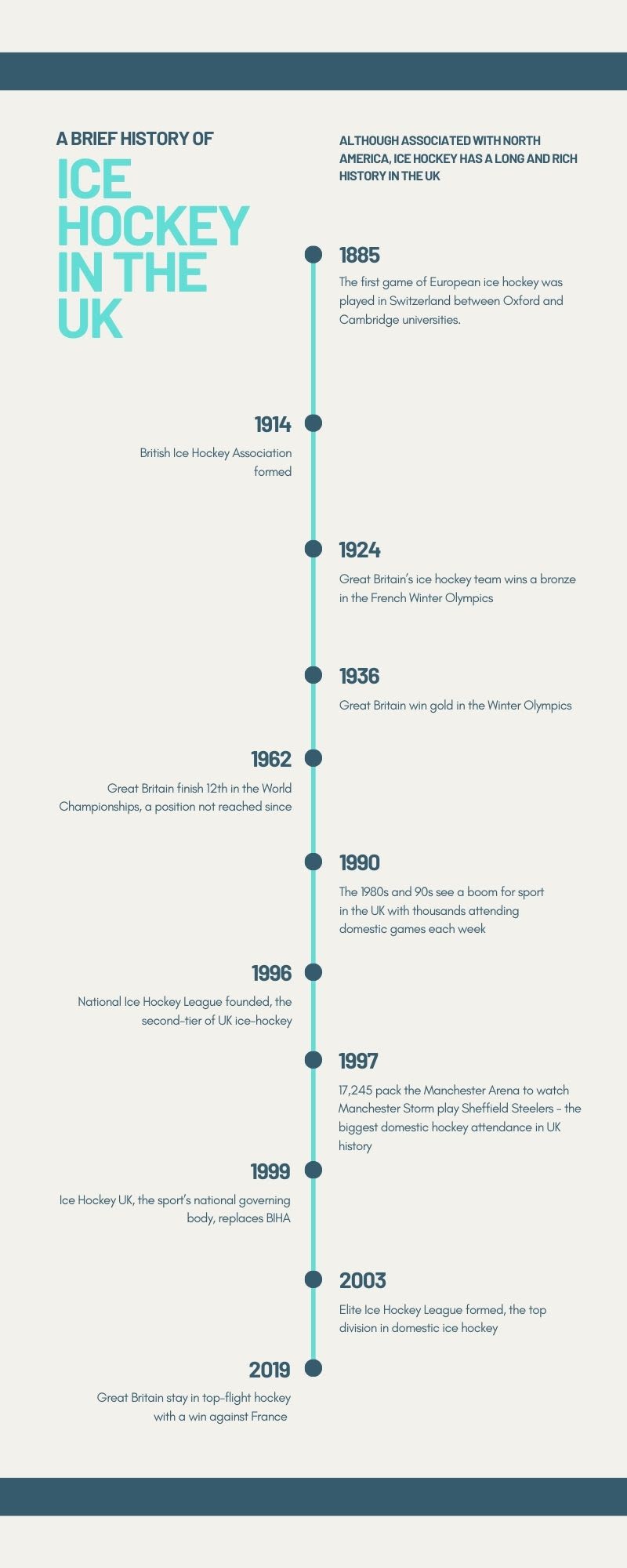 A BRIEF HISTORY OF

ICE HOCKEY IN THE UK

ALTHOUGH ASSOCIATED WITH NORTH AMERICA, ICE HOCKEY HAS A LONG AND RICH HISTORY IN THE UK

1885

The first game of European ice hockey was played in Switzerland between Oxford and Cambridge universities.

1914

British Ice Hockey Association formed

1924

Great Britain's ice hockey team wins a bronze in the French Winter Olympics

1936

Great Britain win gold in the Winter Olympics

1962

Great Britain finish 12th in the World Championships, a position not reached since

1990

The 1980s and 90s see a boom for sport in the UK with thousands attending domestic games each week

1996

National Ice Hockey League founded, the second-tier of UK ice-hockey

1997

17,245 pack the Manchester Arena to watch Manchester Storm play Sheffield Steelers - the biggest domestic hockey attendance in UK history

1999

Ice Hockey UK, the sport's national governing body, replaces BIHA

2003

Elite Ice Hockey League formed, the top division in domestic ice hockey

2019

Great Britain stay in top-flight hockey with a win against France