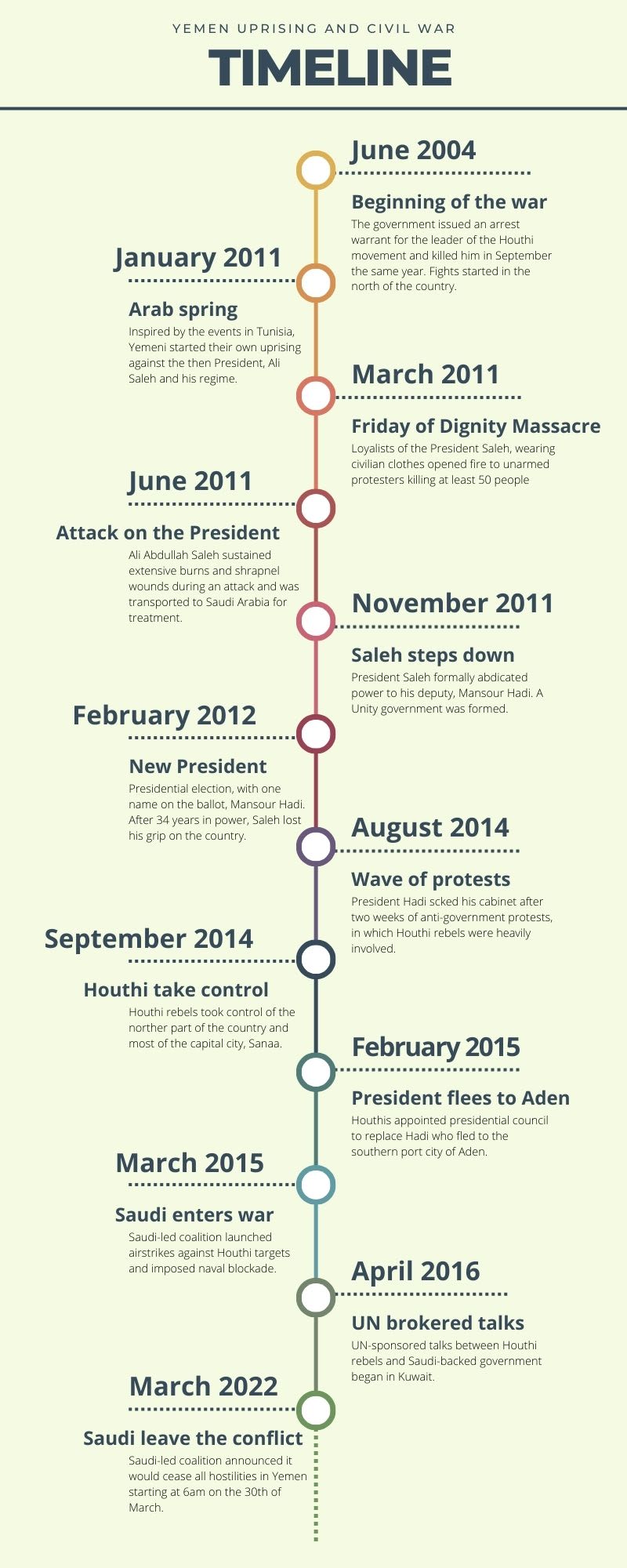 YEMEN UPRISING AND CIVIL WAR

TIMELINE

June 2004

Beginning of the war

The government issued an arrest warrant for the leader of the Houthi movement and killed him in September the same year. Fights started in the north of the country.

January 2011

Arab spring

Inspired by the events in Tunisia, Yemeni started their own uprising against the then President, Ali Saleh and his regime.

March 2011

Friday of Dignity Massacre

Loyalists of the President Saleh, wearing civilian clothes opened fire to unarmed protesters killing at least 50 people

June 2011

Attack on the President

Ali Abdullah Saleh sustained extensive burns and shrapnel wounds during an attack and was transported to Saudi Arabia for treatment.

November 2011

Saleh steps down

President Saleh formally abdicated power to his deputy, Mansour Hadi. A Unity government was formed.

February 2012

New President

Presidential election, with one name on the ballot, Mansour Hadi. After 34 years in power, Saleh lost his grip on the country.

August 2014

Wave of protests

President Hadi scked his cabinet after two weeks of anti-government protests, in which Houthi rebels were heavily involved.

September 2014

Houthi take control

Houthi rebels took control of the norther part of the country and most of the capital city, Sanaa.

February 2015

President flees to Aden

Houthis appointed presidential council to replace Hadi who fled to the southern port city of Aden.

March 2015

Saudi enters war

Saudi-led coalition launched airstrikes against Houthi targets and imposed naval blockade.

April 2016

UN brokered talks

UN-sponsored talks between Houthi rebels and Saudi-backed government began in Kuwait.

March 2022

Saudi leave the conflict

Saudi-led coalition announced it would cease all hostilities in Yemen starting at 6am on the 30th of March.